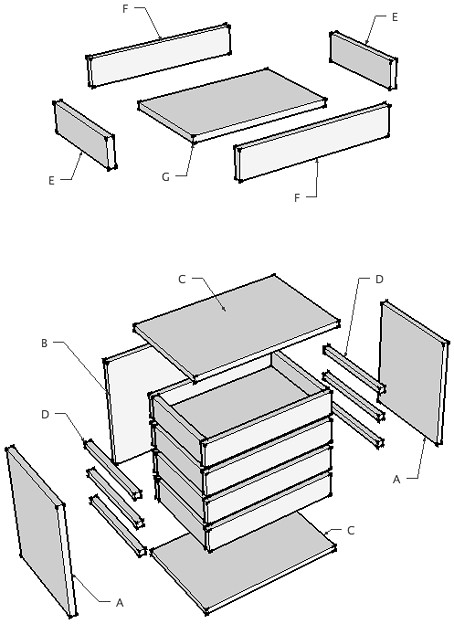 F
E
E
G
F
C
D
B
D
A
C
A